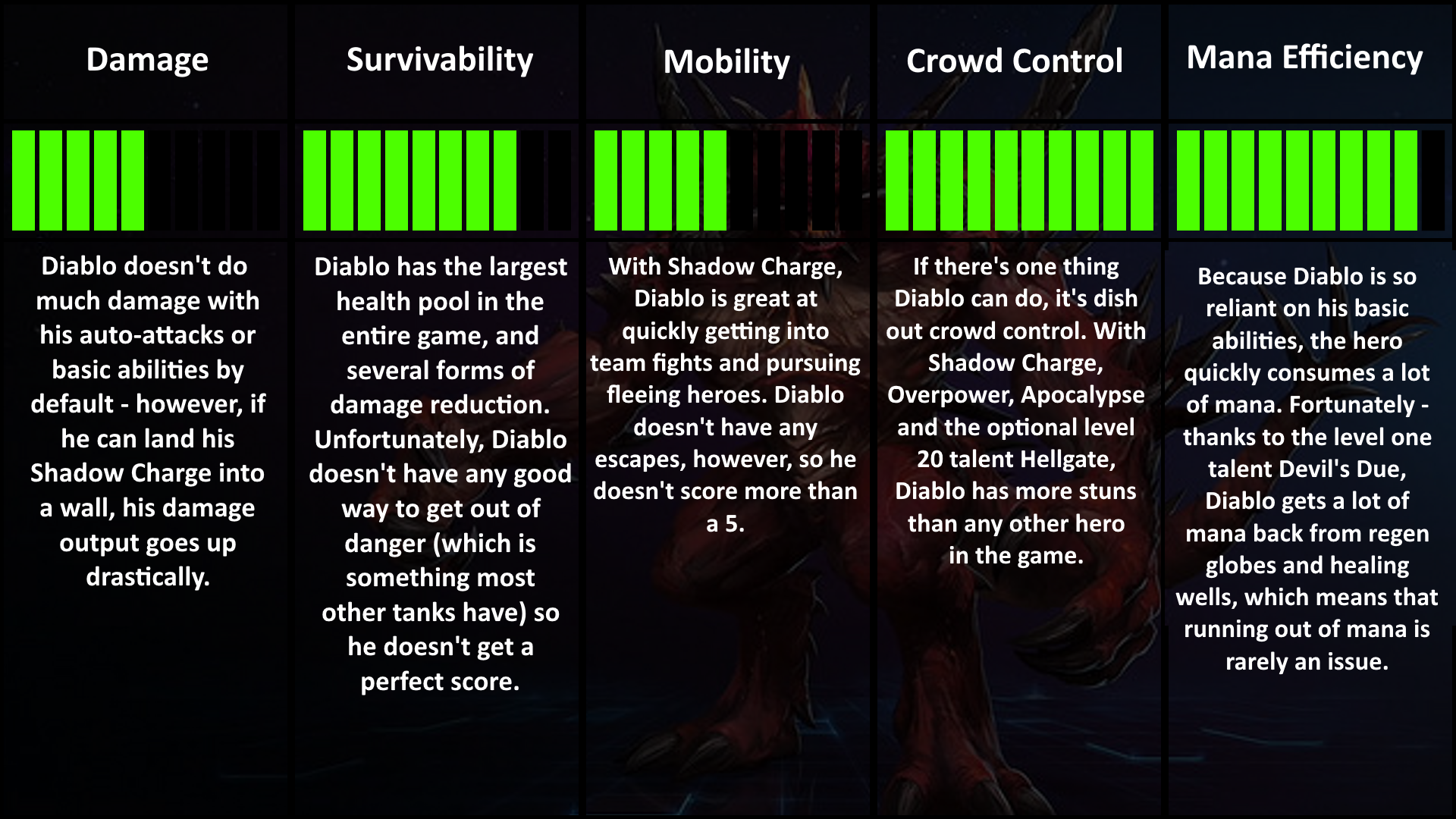 Damage

Diablo doesn't do much damage with his auto-attacks or basic abilities by default - however, if he can land his Shadow Charge into a wall, his damage output goes up drastically.

Survivability

Diablo has the largest health pool in the entire game, and several forms of damage reduction. Unfortunately, Diablo doesn't have any good way to get out of danger (which is something most other tanks have) so he doesn't get a perfect score.

Mobility

With Shadow Charge, Diablo is great at quickly getting into team fights and pursuing fleeing heroes. Diablo doesn't have any escapes, however, so he doesn't score more than a 5.

Crowd Control

If there's one thing Diablo can do, it's dish out crowd control. With Shadow Charge, Overpower, Apocalypse and the optional level 20 talent Hellgate, Diablo has more stuns than any other hero in the game.

Mana Efficiency

Because Diablo is so reliant on his basic abilities, the hero quickly consumes a lot of mana. Fortunately - thanks to the level one talent Devil's Due, Diablo gets a lot of mana back from regen globes and healing wells, which means that running out of mana is rarely an issue.